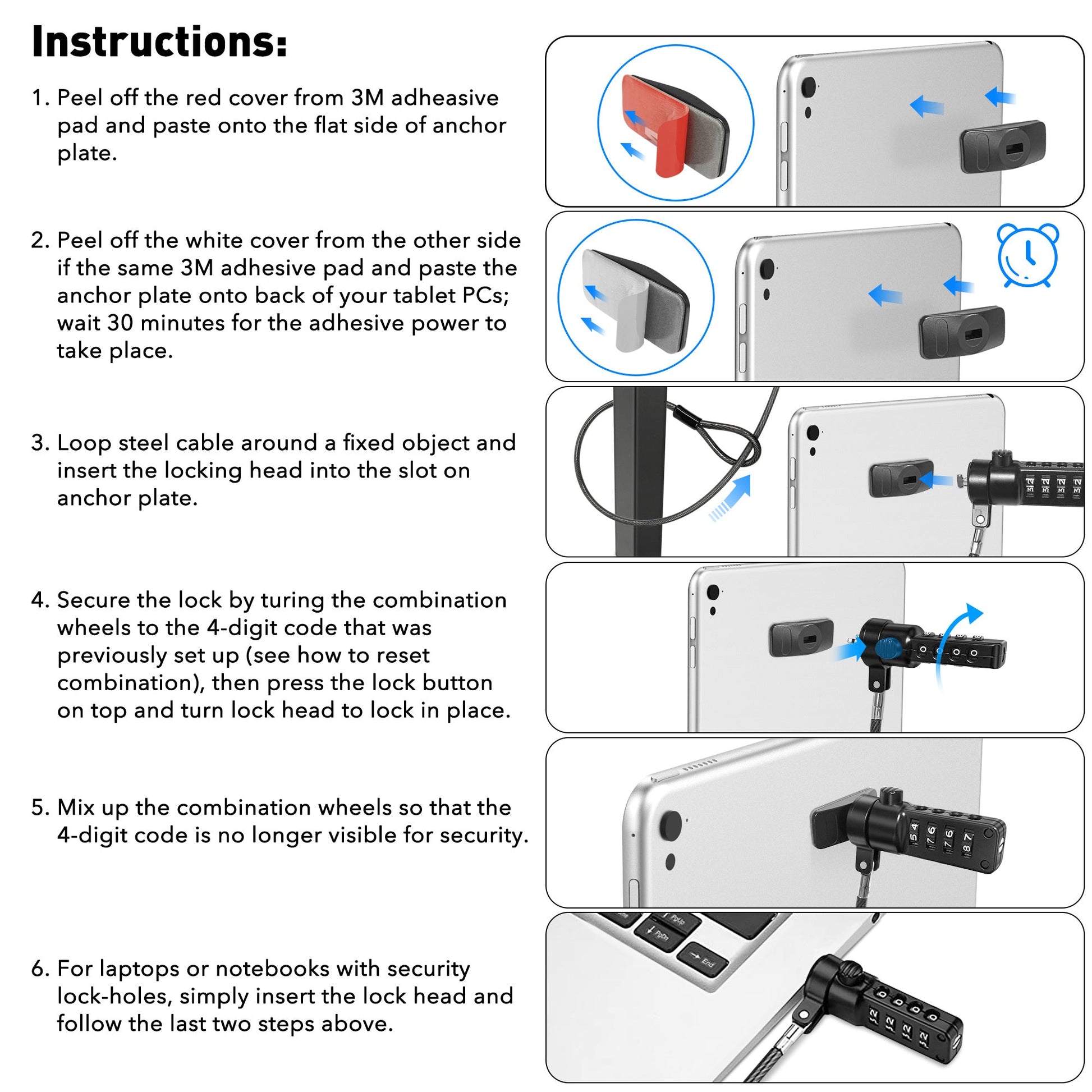 Instructions:

1. Peel off the red cover from 3M adhesive pad and paste onto the flat side of anchor plate.

2. Peel off the white cover from the other side if the same 3M adhesive pad and paste the anchor plate onto back of your tablet PCs; wait 30 minutes for the adhesive power to take place.

3. Loop steel cable around a fixed object and insert the locking head into the slot on anchor plate.

4. Secure the lock by turing the combination wheels to the 4-digit code that was previously set up (see how to reset combination), then press the lock button on top and turn lock head to lock in place.

5. Mix up the combination wheels so that the 4-digit code is no longer visible for security.

6. For laptops or notebooks with security lock-holes, simply insert the lock head and follow the last two steps above.

PgUp
PgDn
End