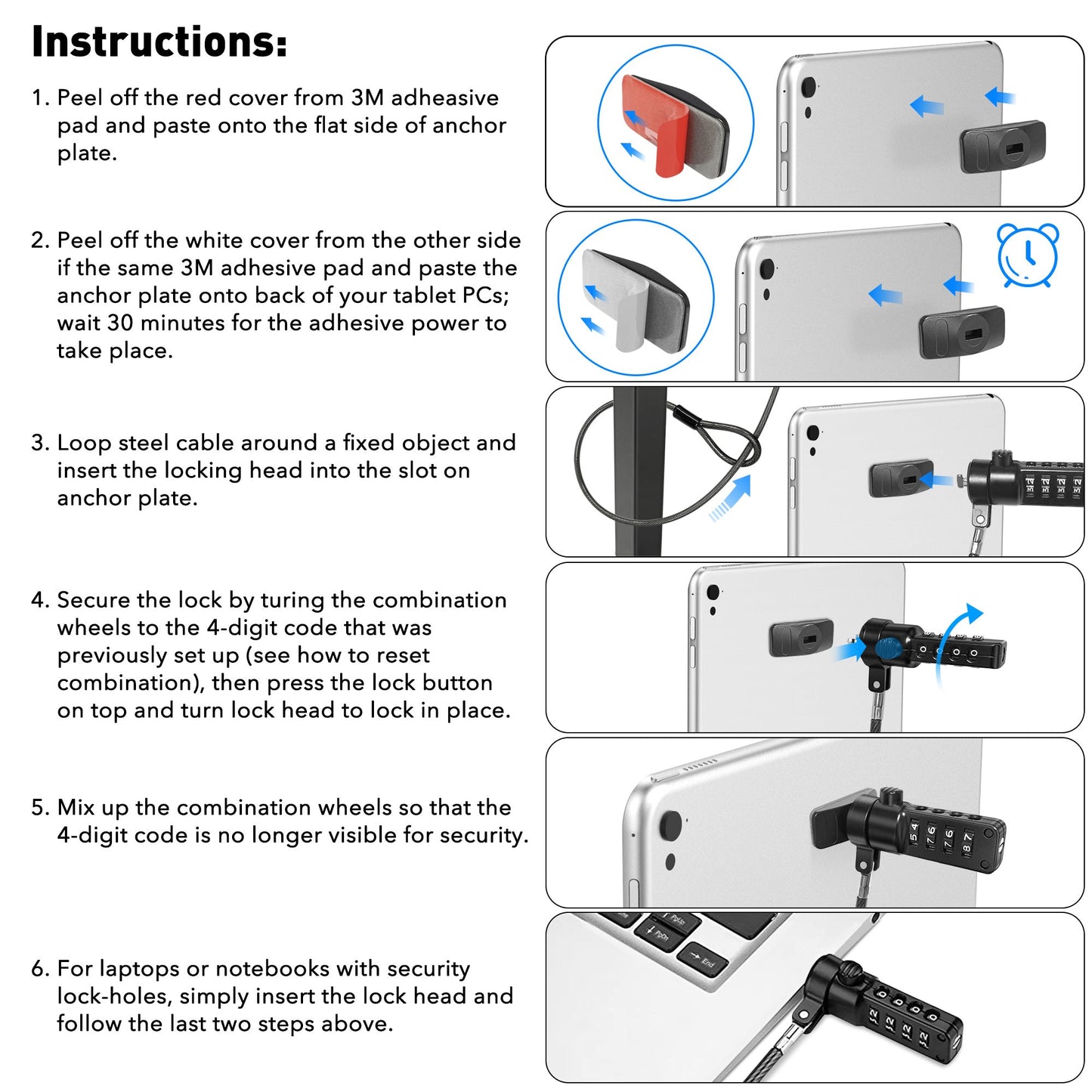 Instructions:

1. Peel off the red cover from 3M adheasive pad and paste onto the flat side of anchor plate.

2. Peel off the white cover from the other side if the same 3M adhesive pad and paste the anchor plate onto back of your tablet PCs; wait 30 minutes for the adhesive power to take place.

3. Loop steel cable around a fixed object and insert the locking head into the slot on anchor plate.

4. Secure the lock by turing the combination wheels to the 4-digit code that was previously set up (see how to reset combination), then press the lock button on top and turn lock head to lock in place.

5. Mix up the combination wheels so that the 4-digit code is no longer visible for security.

6. For laptops or notebooks with security lock-holes, simply insert the lock head and follow the last two steps above.

PgUp
PgDn
End