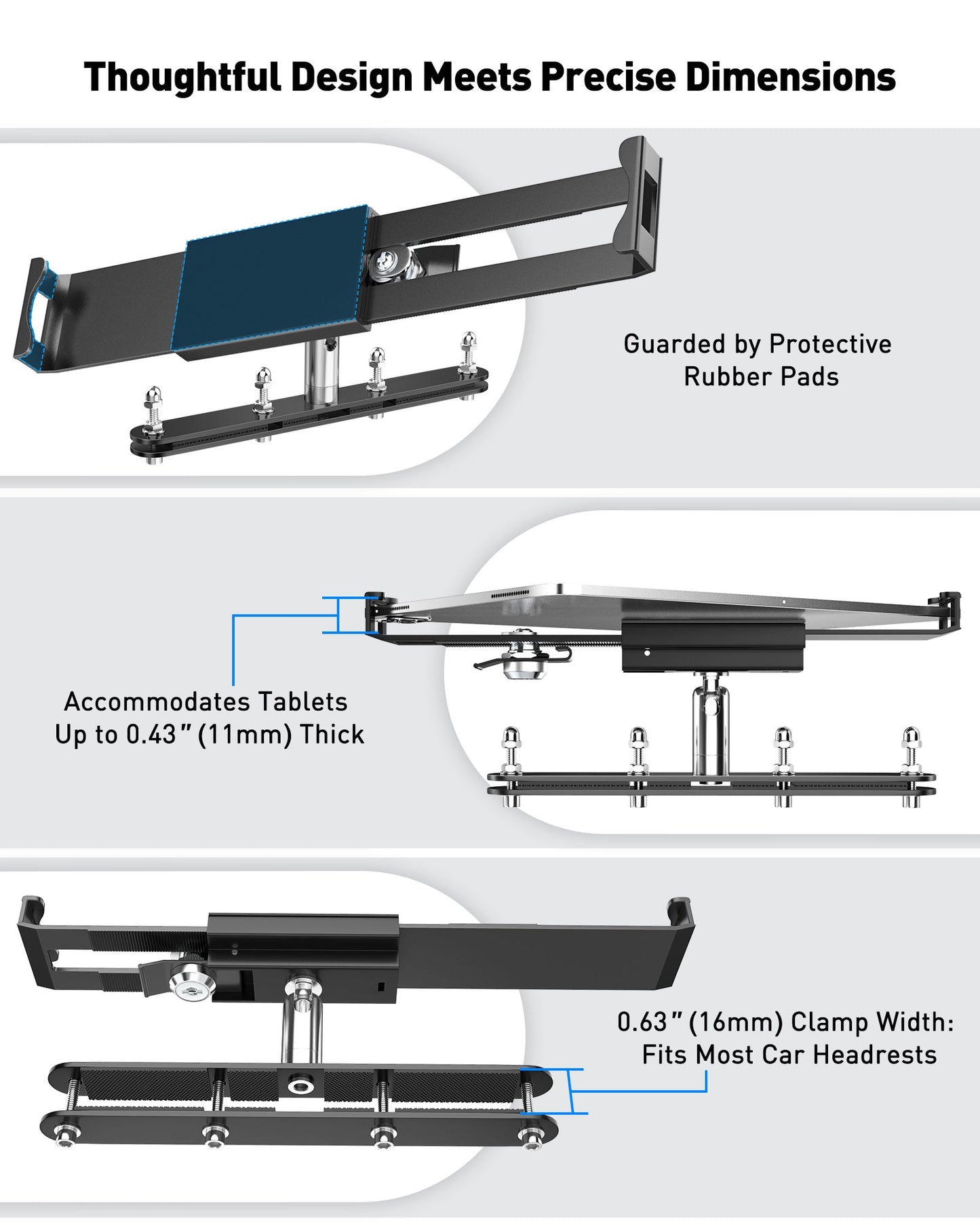 Thoughtful Design Meets Precise Dimensions

Guarded by Protective Rubber Pads

Accommodates Tablets Up to 0.43" (11mm) Thick

0.63" (16mm) Clamp Width: Fits Most Car Headrests