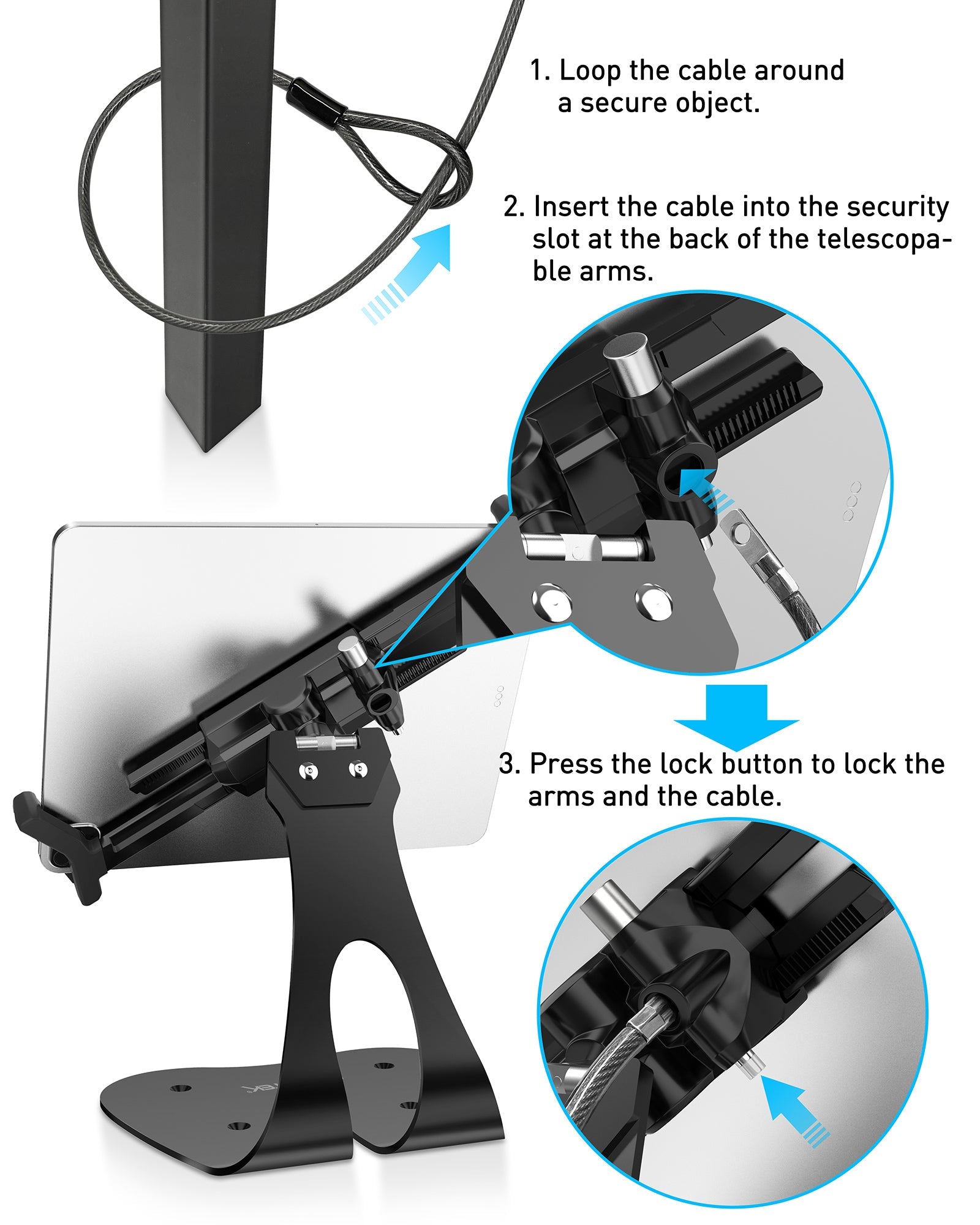 1. Loop the cable around a secure object.

2. Insert the cable into the security slot at the back of the telescopable arms.

3. Press the lock button to lock the arms and the cable.