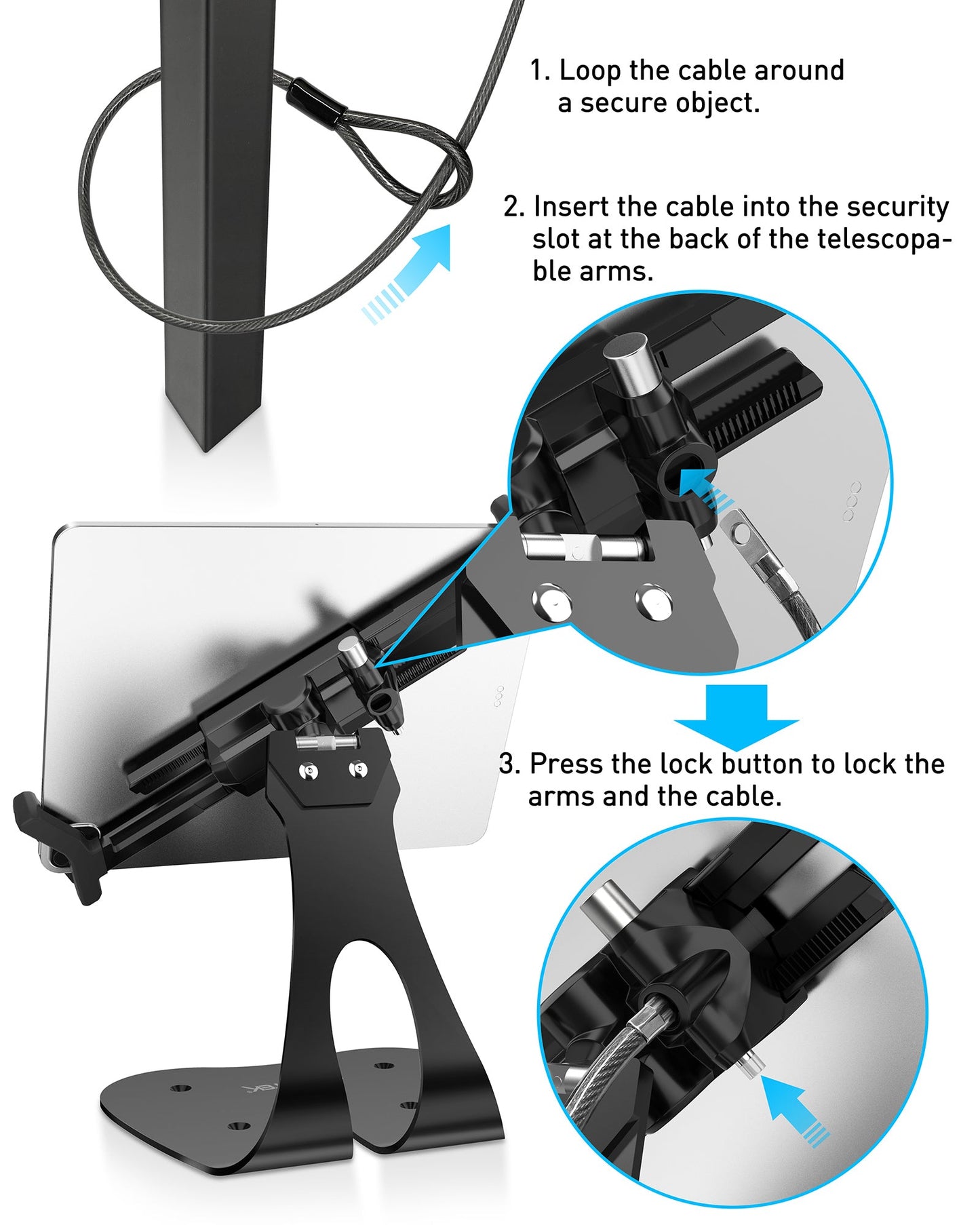 1. Loop the cable around a secure object.

2. Insert the cable into the security slot at the back of the telescopable arms.

3. Press the lock button to lock the arms and the cable.