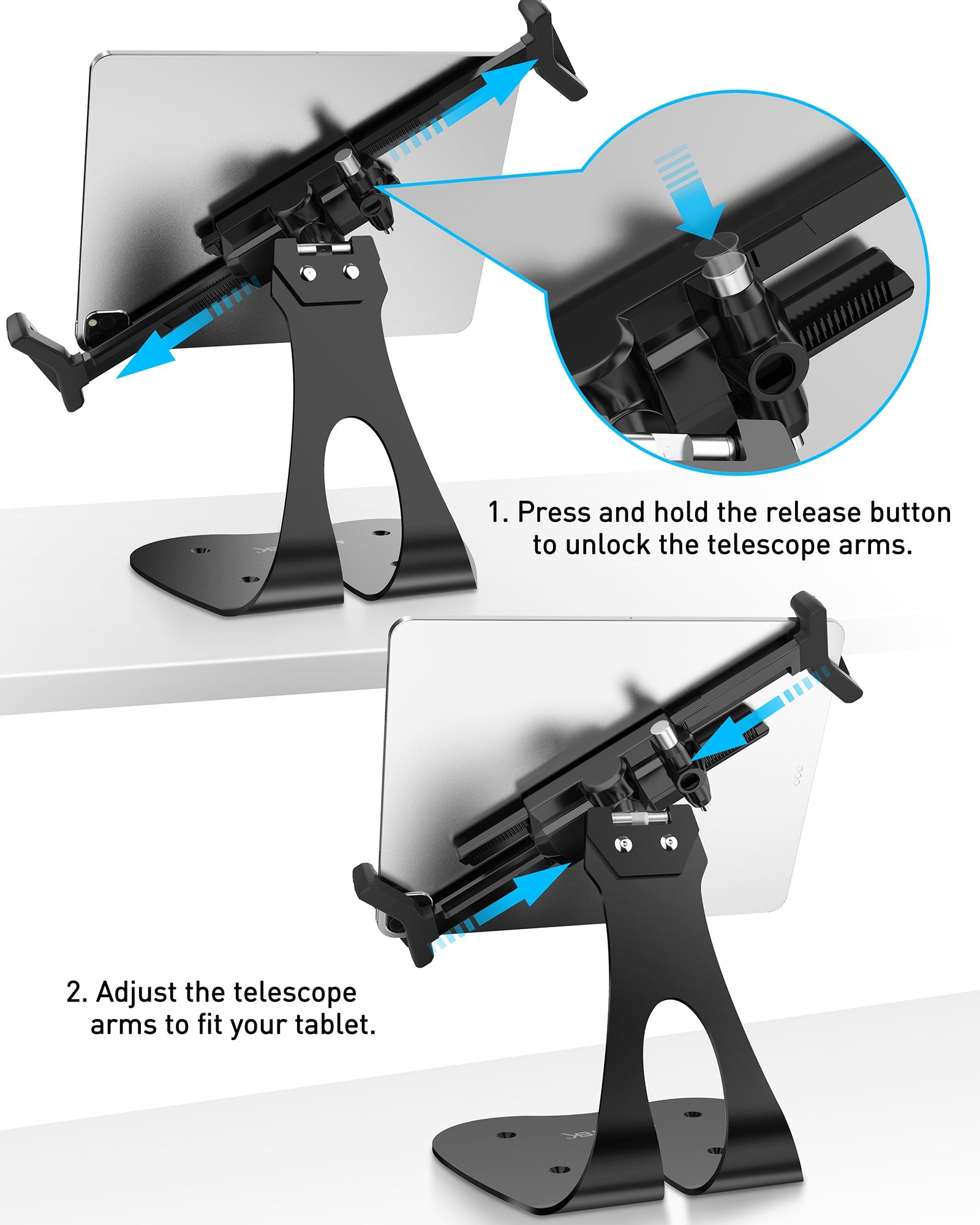 1. Press and hold the release button to unlock the telescope arms.

2. Adjust the telescope arms to fit your tablet.