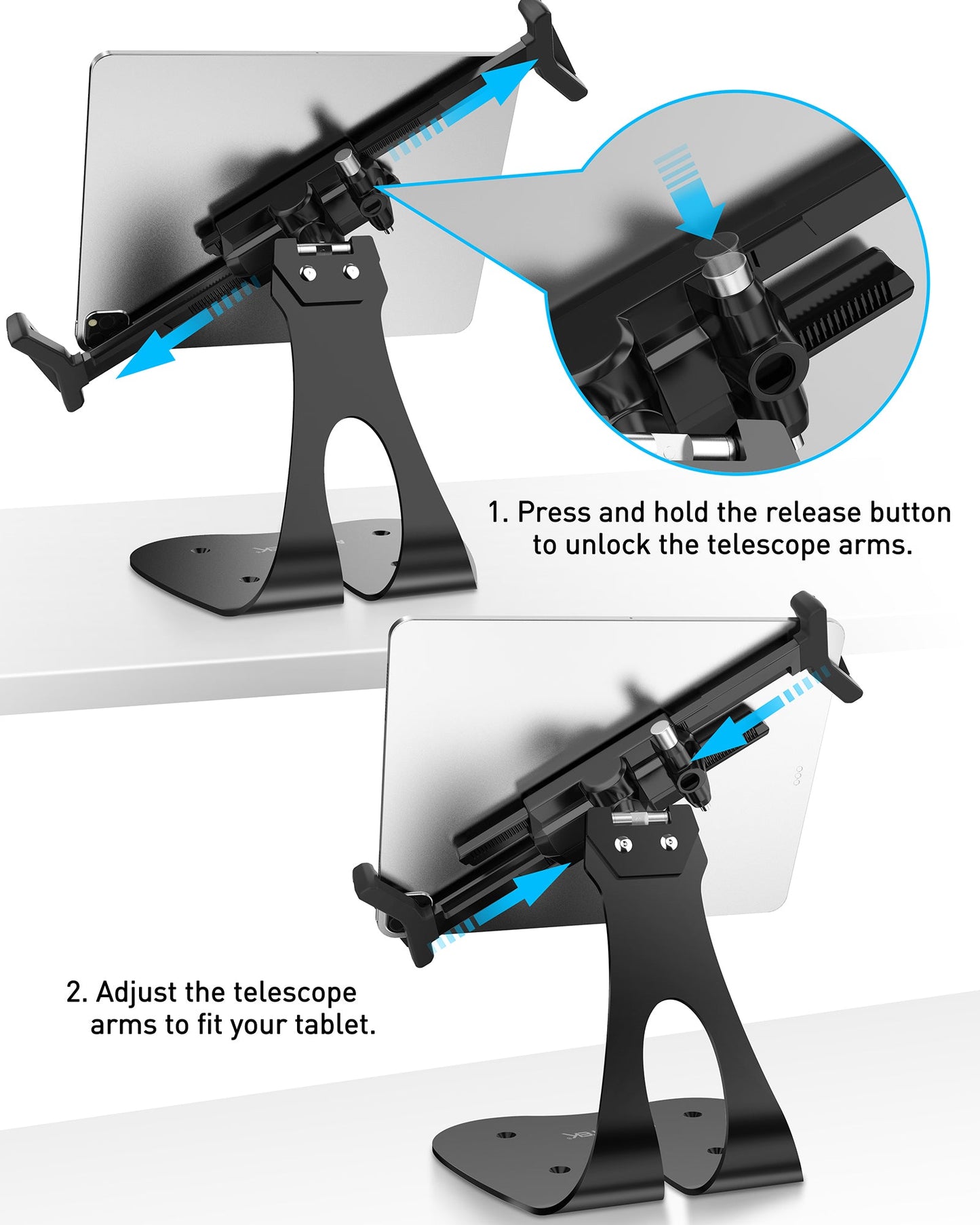 1. Press and hold the release button to unlock the telescope arms.

2. Adjust the telescope arms to fit your tablet.