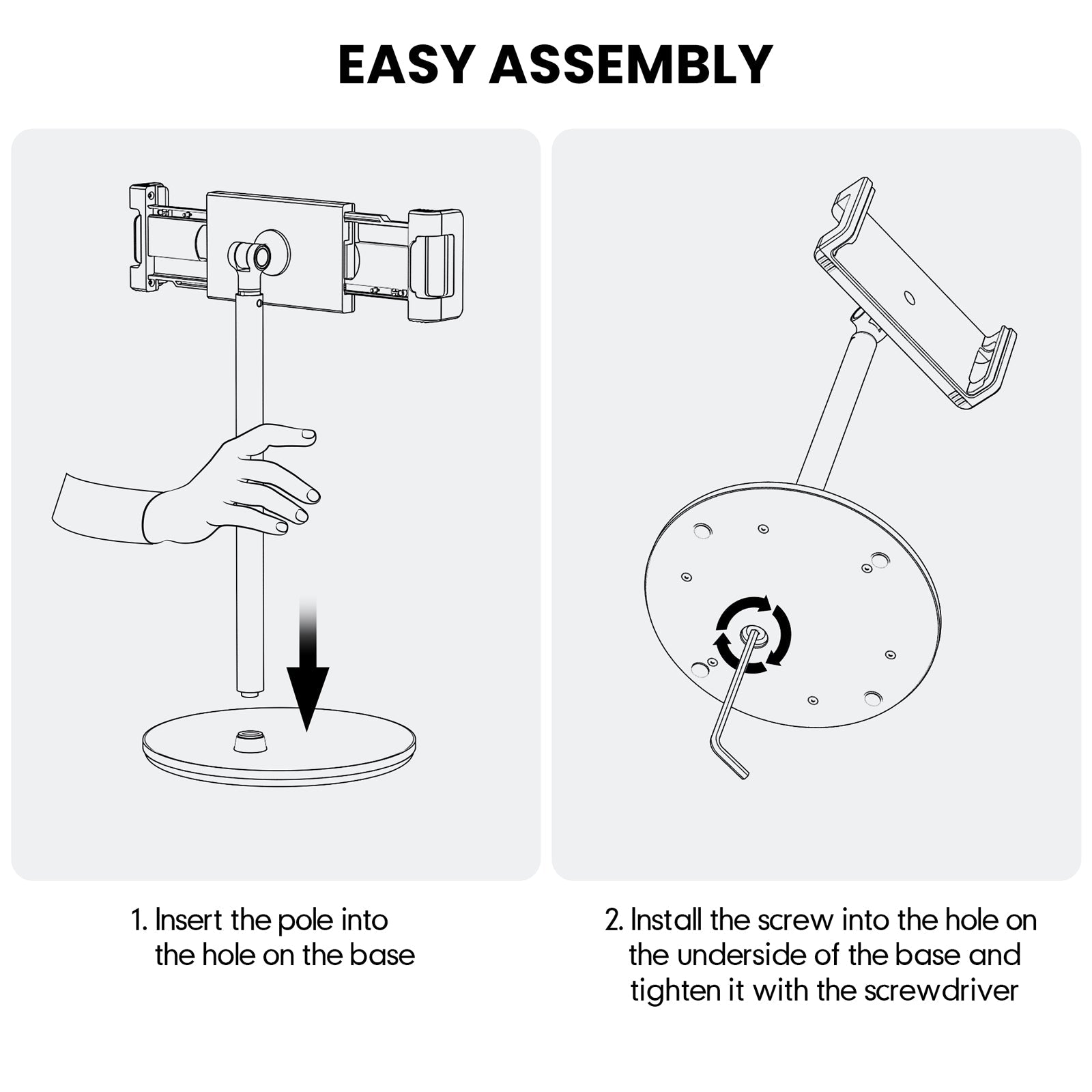 EASY ASSEMBLY

1. Insert the pole into the hole on the base

2. Install the screw into the hole on the underside of the base and tighten it with the screwdriver