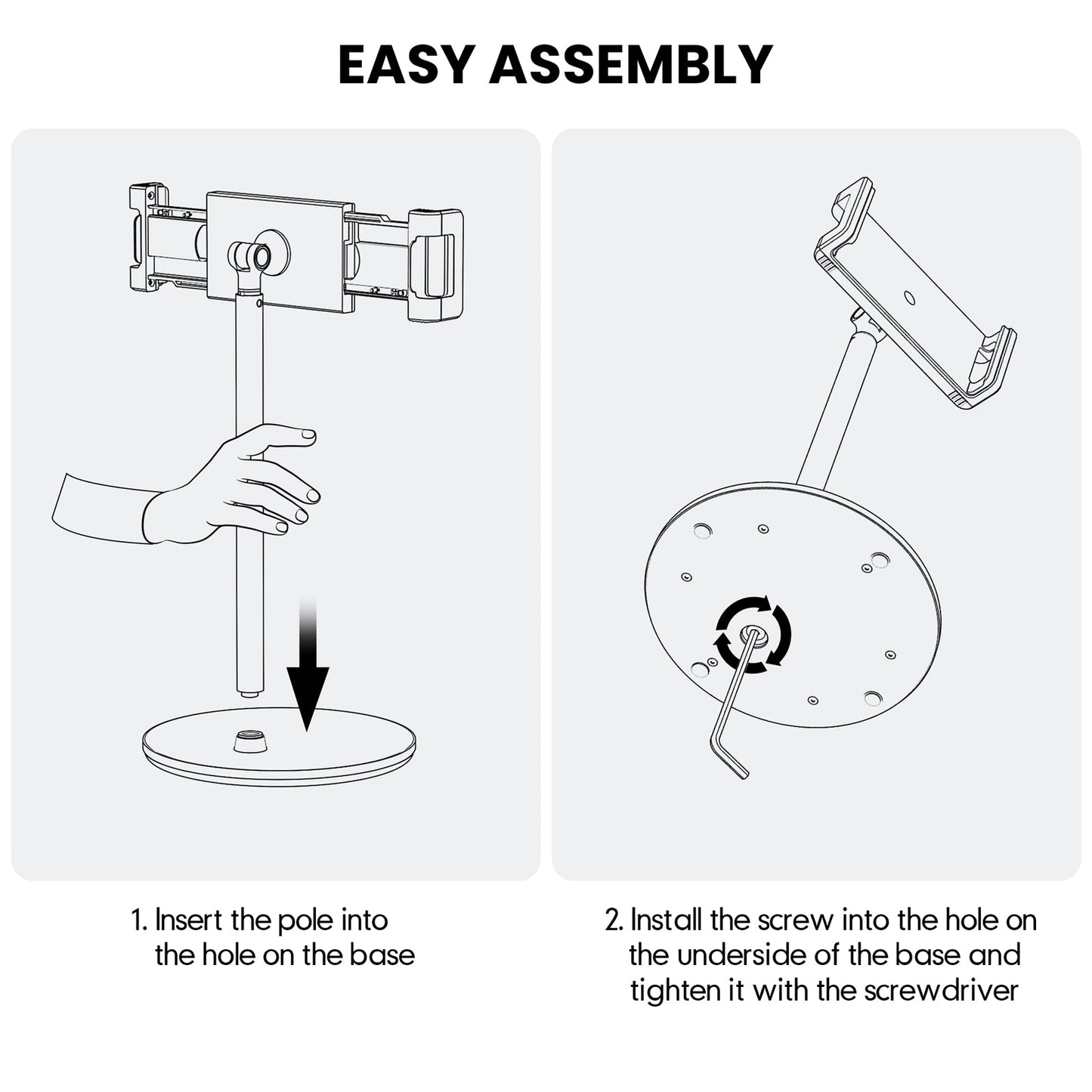 EASY ASSEMBLY

1. Insert the pole into the hole on the base

2. Install the screw into the hole on the underside of the base and tighten it with the screwdriver