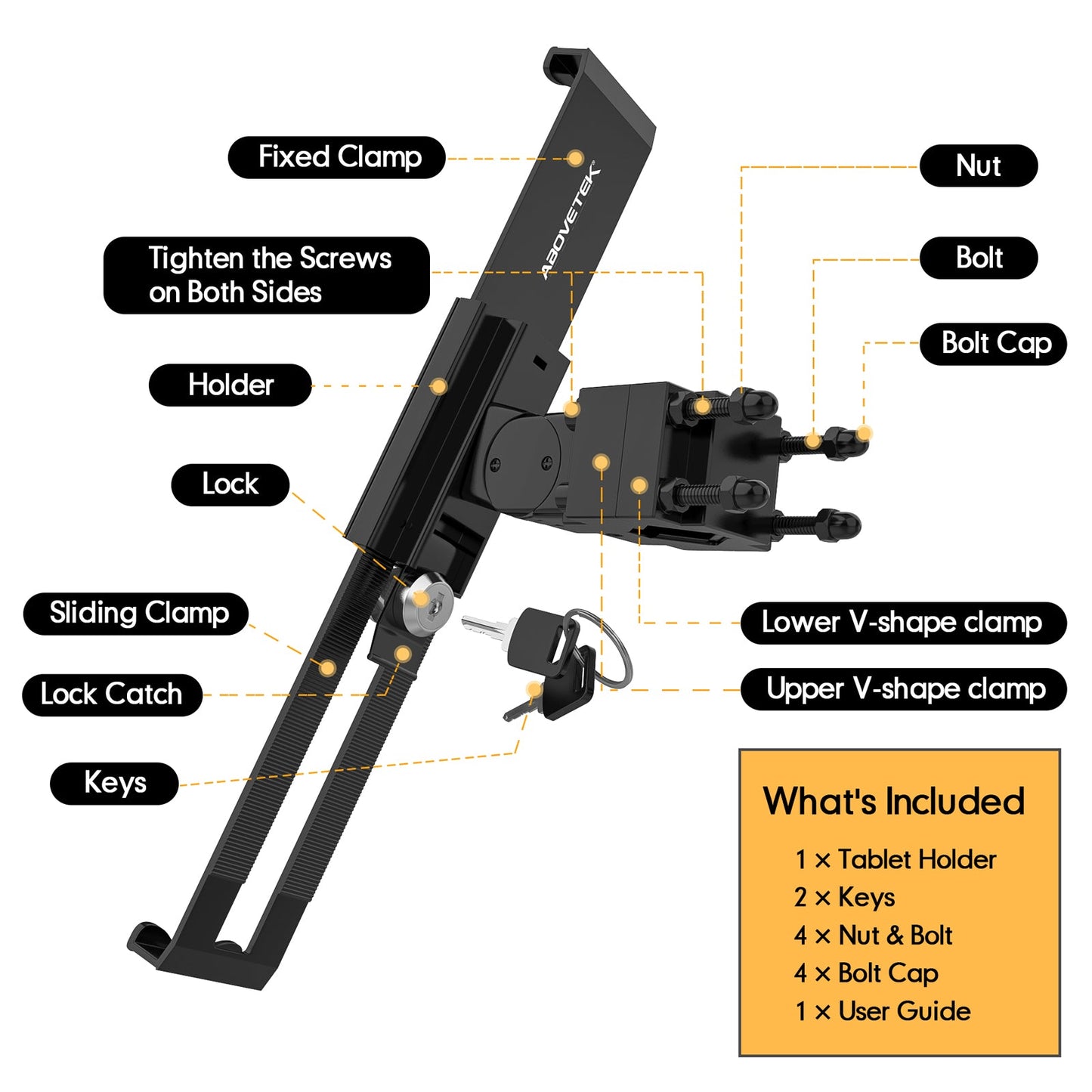 Fixed Clamp

ABOVETEK®

Tighten the Screws on Both Sides

Holder

Lock

Sliding Clamp

Lock Catch

Keys

Nut

Bolt

Bolt Cap

Lower V-shape clamp

Upper V-shape clamp

What's Included

1 × Tablet Holder
2 × Keys
4 × Nut & Bolt
4 × Bolt Cap
1 × User Guide